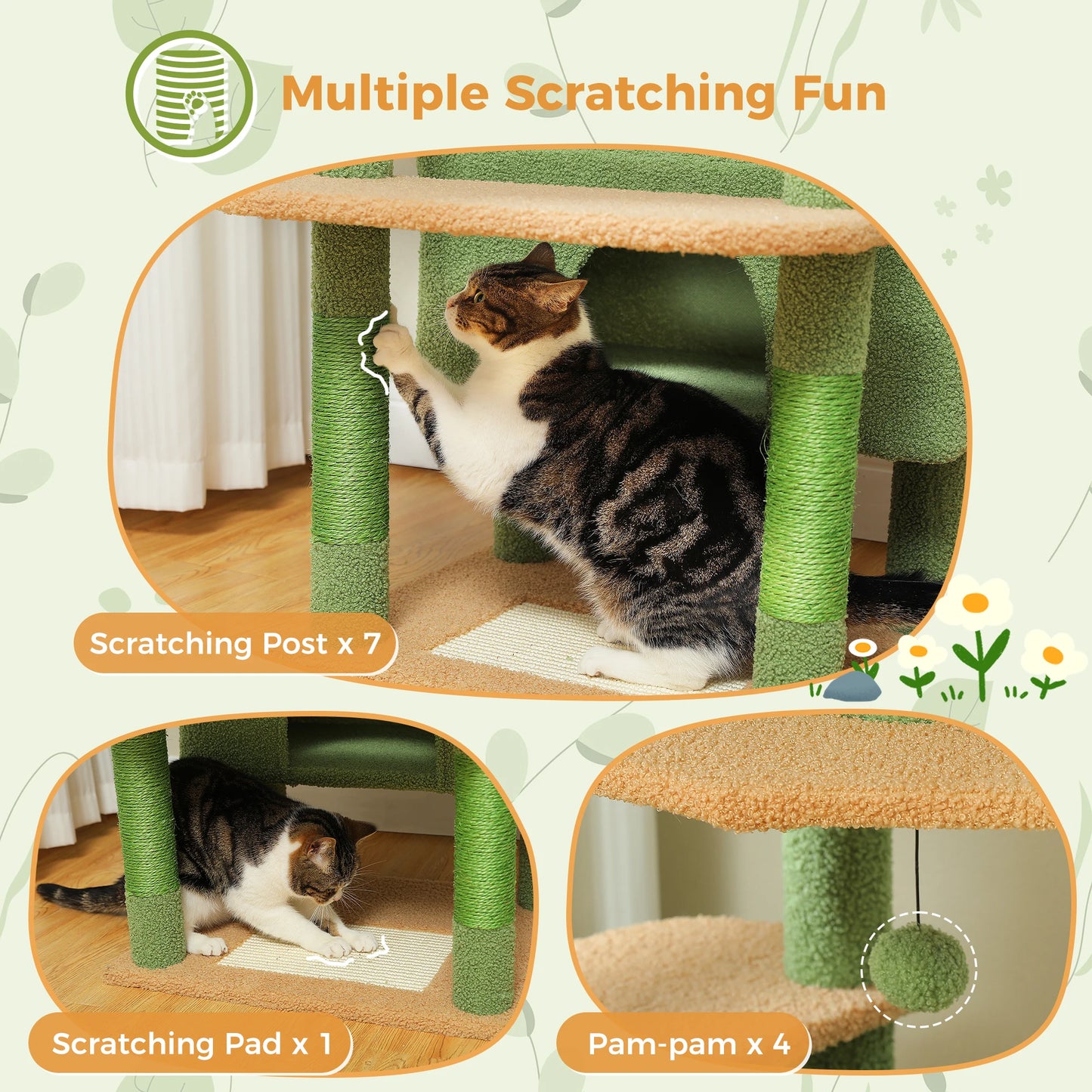 Multiple Scratching Fun

Scratching Post x 7

Scratching Pad x 1

Pam-pam x 4